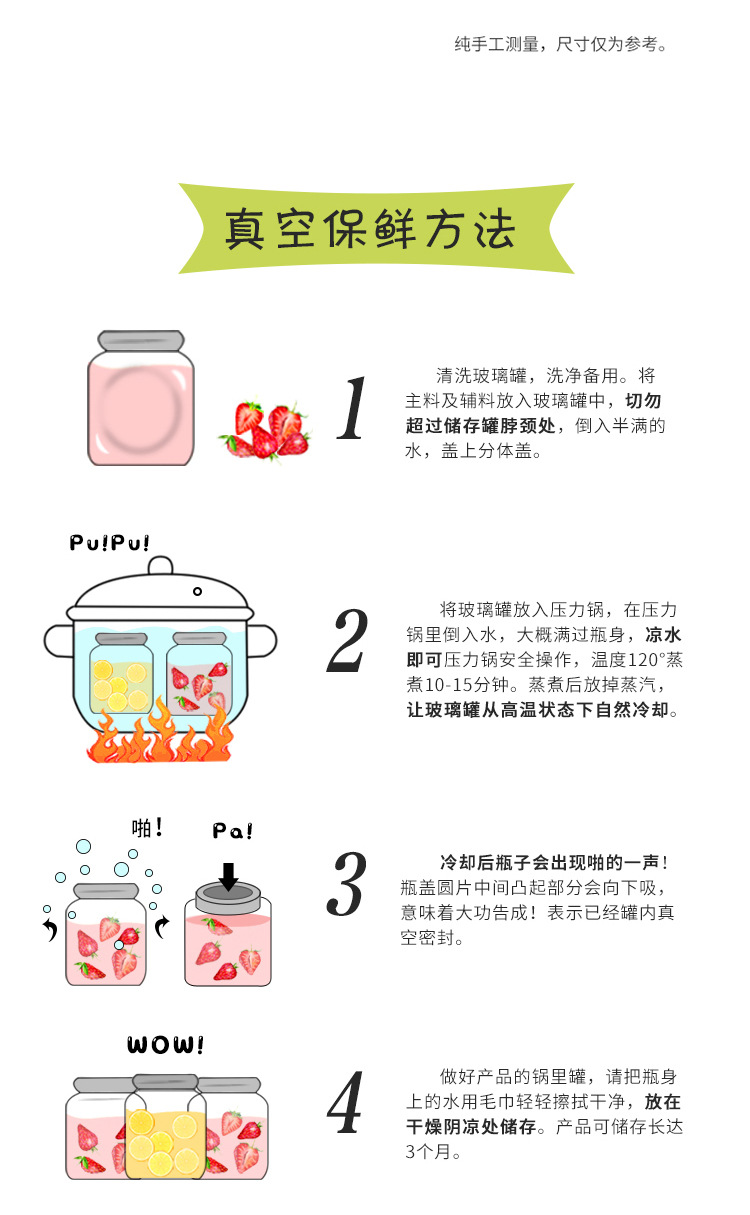 纯手工测量，尺寸仅为参考。

真空保鲜方法

1

清洗玻璃罐，洗净备用。将主料及辅料放入玻璃罐中，切勿超过储存罐脖颈处，倒入半满的水，盖上分体盖。

Pu!Pu!

2

将玻璃罐放入压力锅，在压力锅里倒入水，大概满过瓶身，凉水即可压力锅安全操作，温度120°蒸煮10-15分钟。蒸煮后放掉蒸汽，让玻璃罐从高温状态下自然冷却。

啪!

Pa!

3

冷却后瓶子会出现啪的一声！瓶盖圆片中间凸起部分会向下吸，意味着大功告成！表示已经罐内真空密封。

WOW!

4

做好产品的锅里罐，请把瓶身上的水用毛巾轻轻擦拭干净，放在干燥阴凉处储存。产品可储存长达3个月。