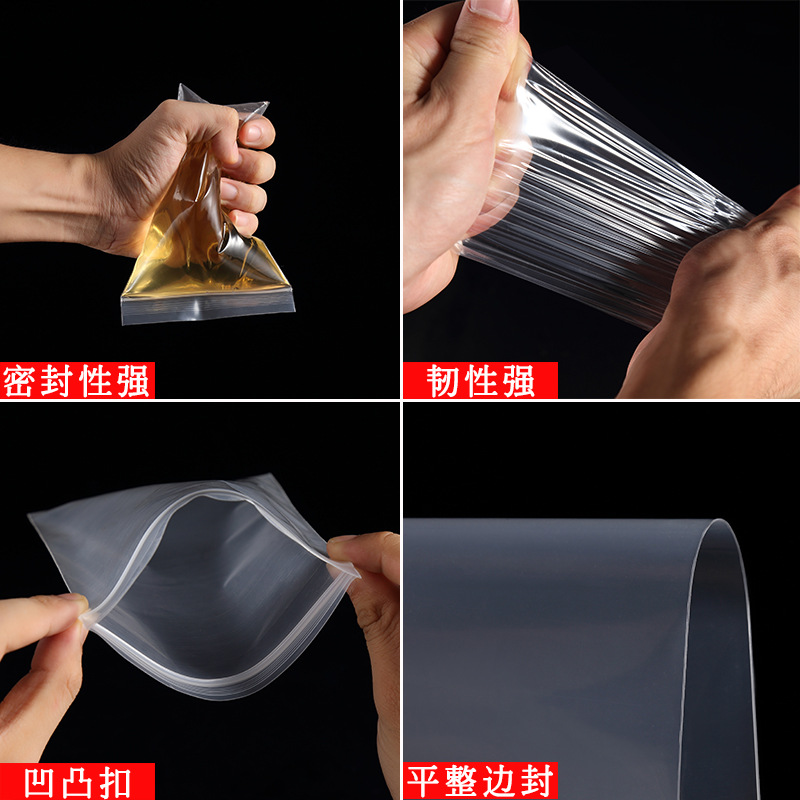 密封性强

韧性强

凹凸扣

平整边封