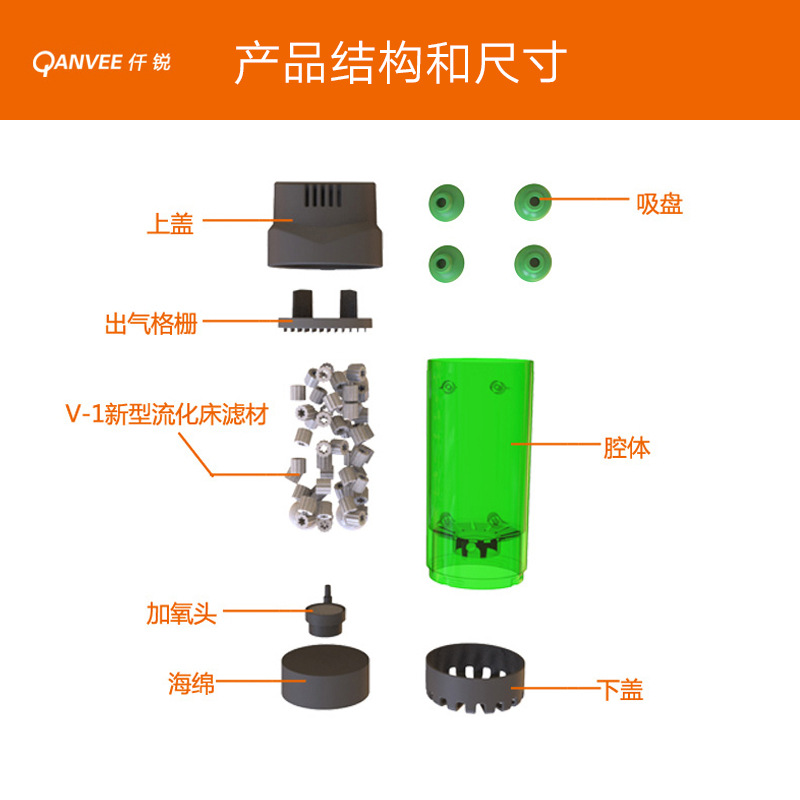 QANVEE 仟锐

产品结构和尺寸

上盖

吸盘

出气格栅

V-1新型流化床滤材

腔体

加氧头

海绵

下盖