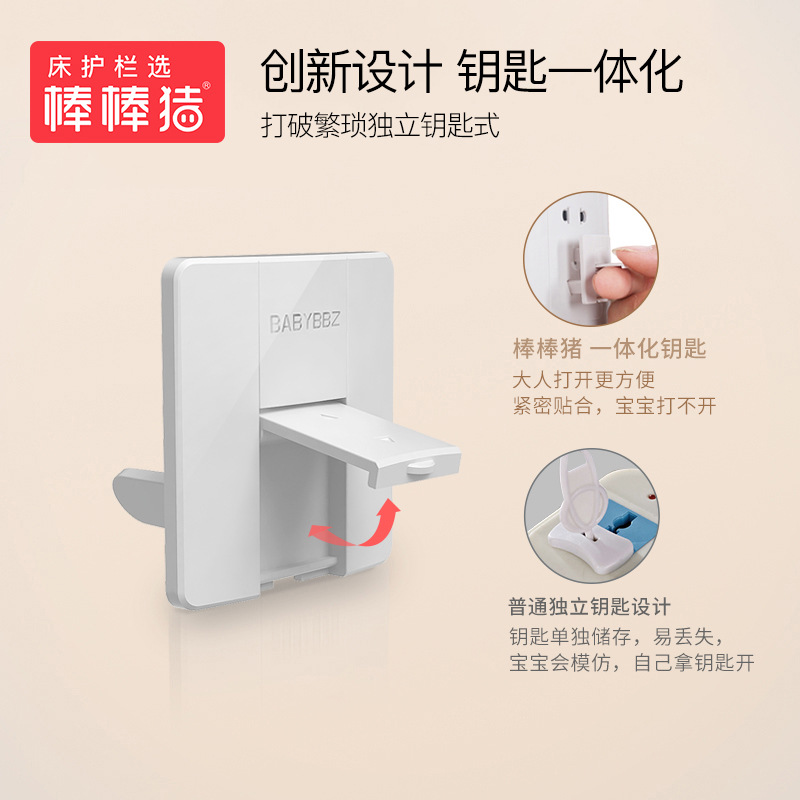 床护栏选
棒棒猪®

创新设计 钥匙一体化
打破繁琐独立钥匙式

BABYBBZ

棒棒猪 一体化钥匙
大人打开更方便
紧密贴合，宝宝打不开

普通独立钥匙设计
钥匙单独储存，易丢失，
宝宝会模仿，自己拿钥匙开