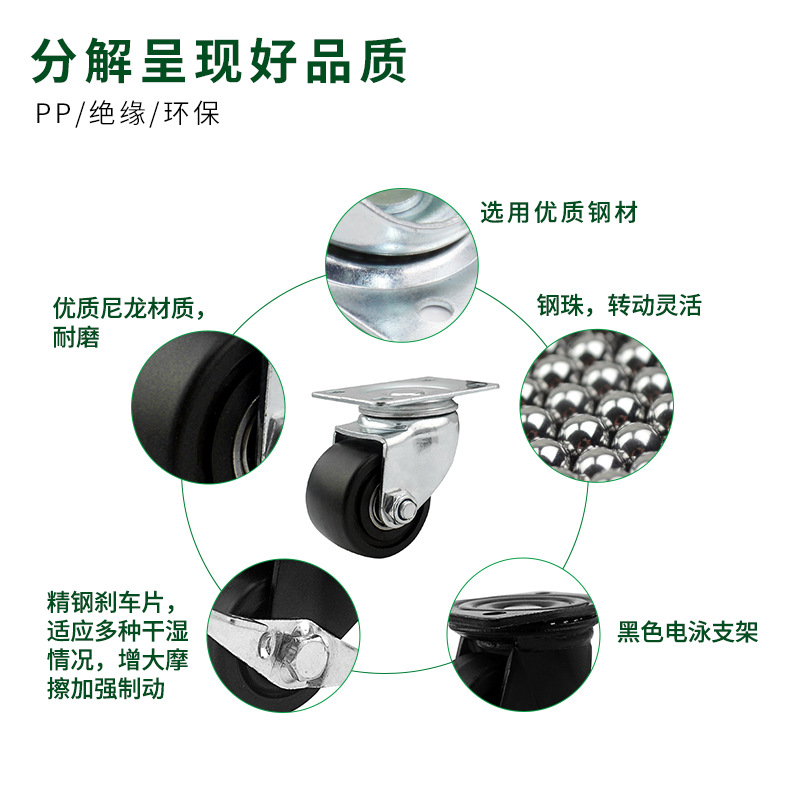 分解呈现好品质

PP/绝缘/环保

选用优质钢材

优质尼龙材质，耐磨

钢珠，转动灵活

精钢刹车片，适应多种干湿情况，增大摩擦加强制动

黑色电泳支架