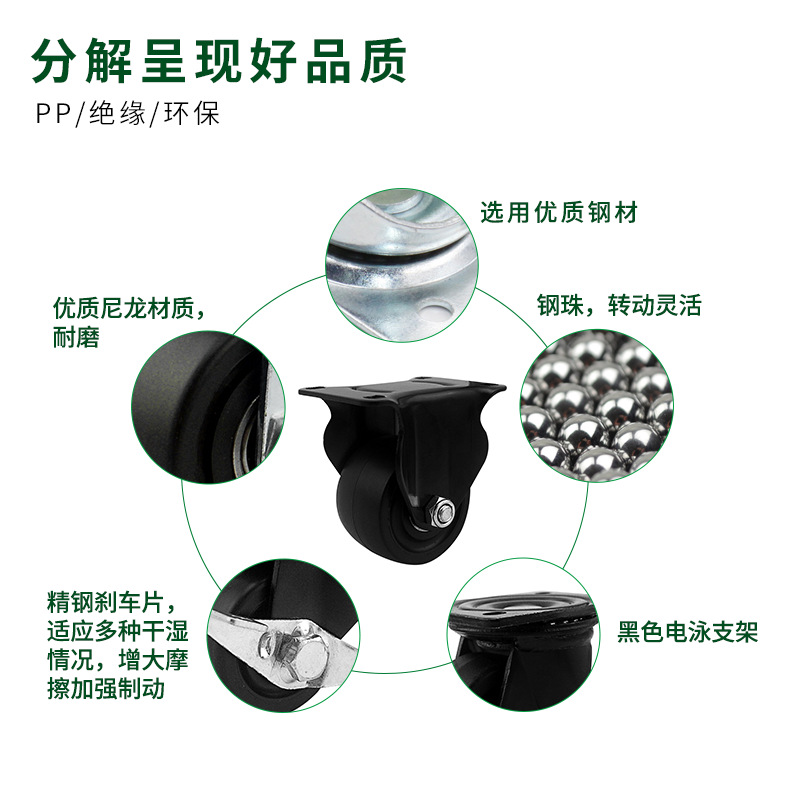 分解呈现好品质

PP/绝缘/环保

选用优质钢材

优质尼龙材质，耐磨

钢珠，转动灵活

精钢刹车片，适应多种干湿情况，增大摩擦加强制动

黑色电泳支架