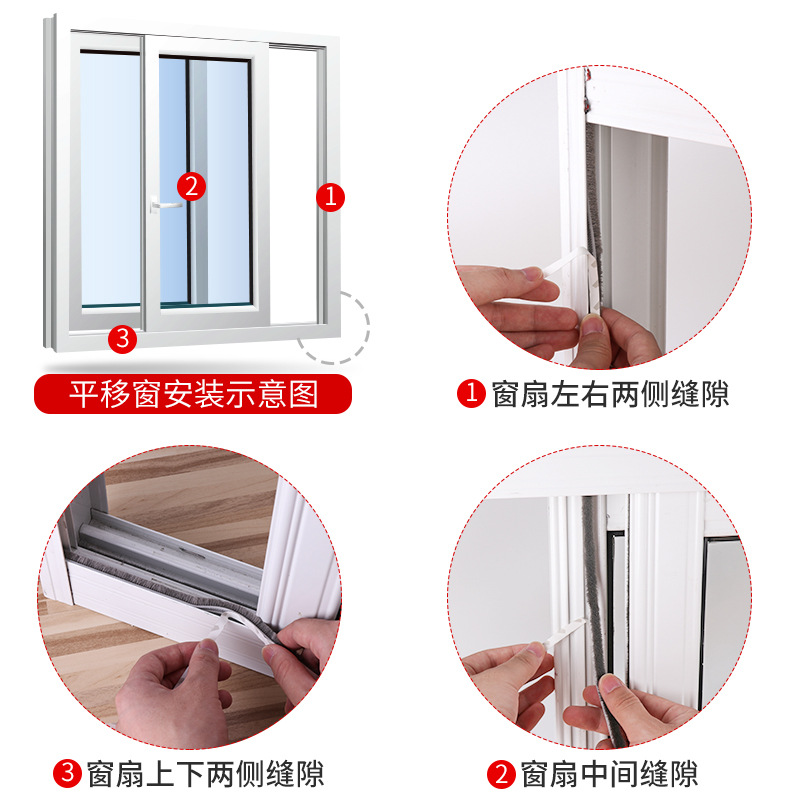 2
1
3
平移窗安装示意图

1 窗扇左右两侧缝隙

3 窗扇上下两侧缝隙

2 窗扇中间缝隙