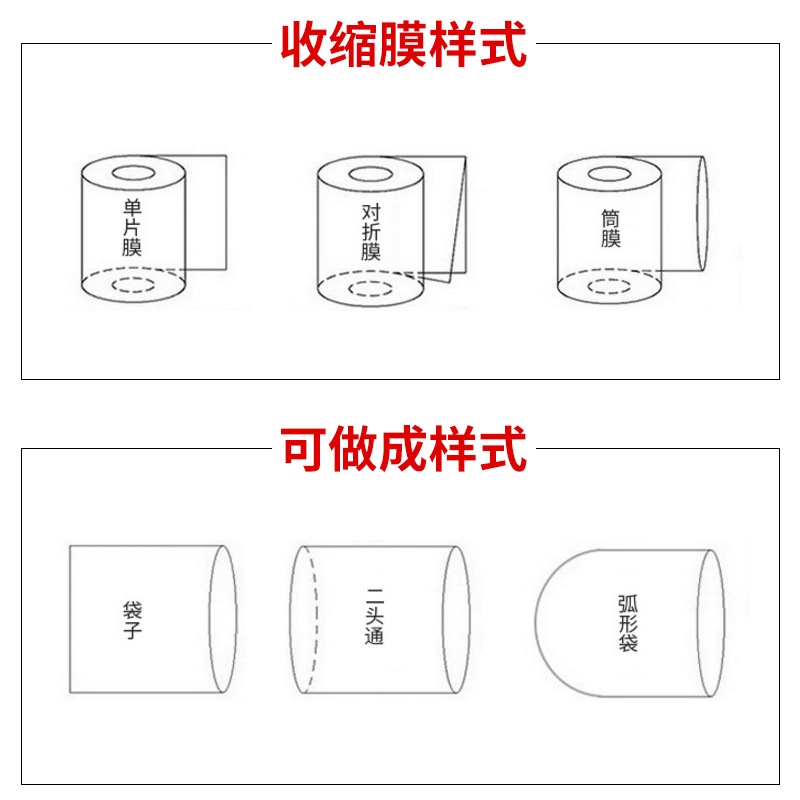 收缩膜样式

单片膜

对折膜

筒膜

可做成样式

袋子

二头通

弧形袋