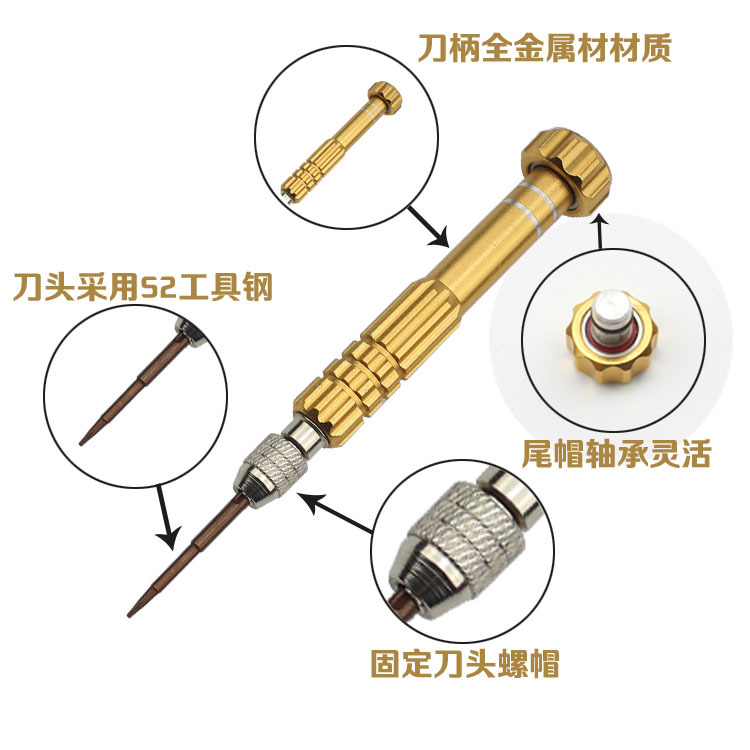 刀柄全金属材材质

刀头采用S2工具钢

尾帽轴承灵活

固定刀头螺帽