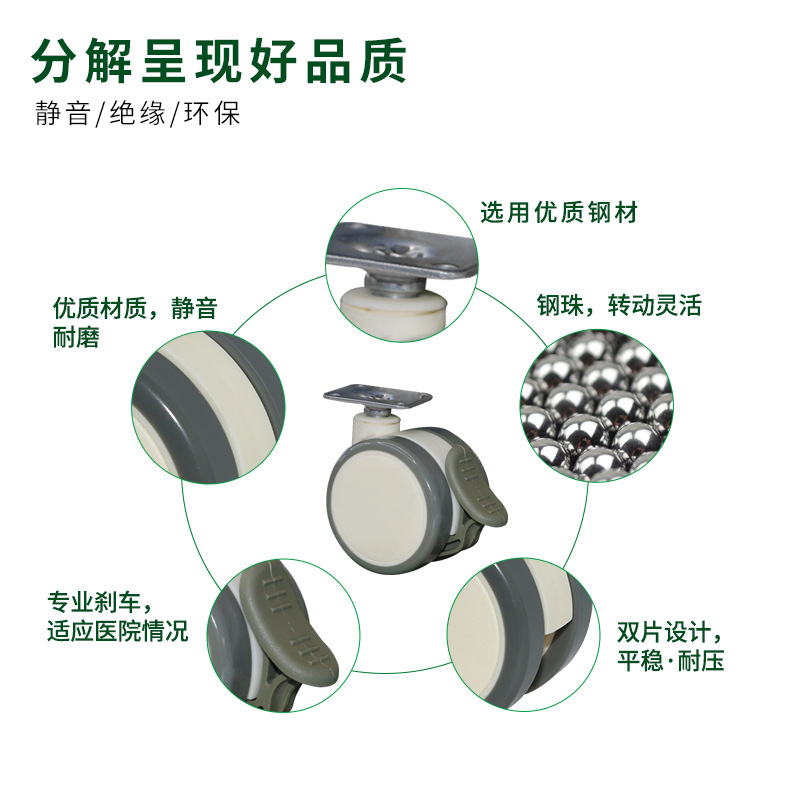 分解呈现好品质

静音/绝缘/环保

选用优质钢材

优质材质，静音耐磨

钢珠，转动灵活

专业刹车，适应医院情况

双片设计，平稳·耐压