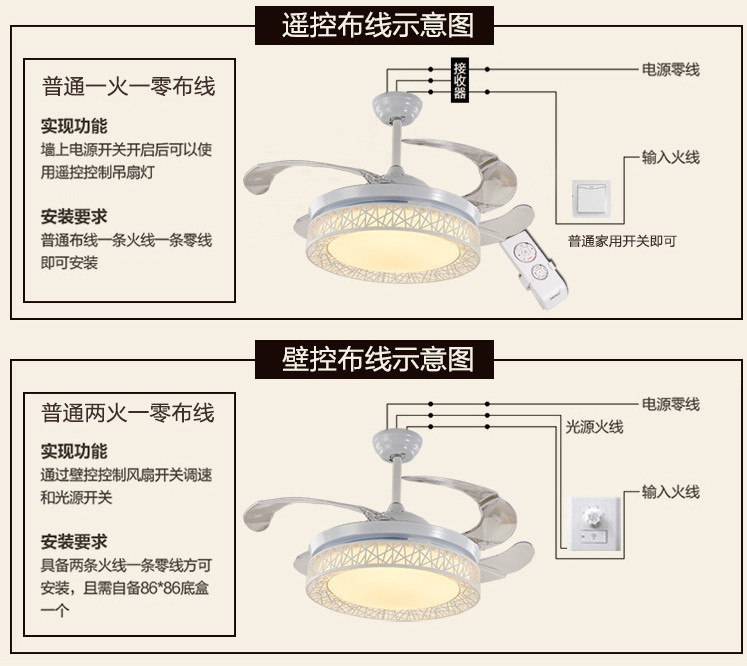 遥控布线示意图

普通一火一零布线

实现功能
墙上电源开关开启后可以使用遥控控制吊扇灯

安装要求
普通布线一条火线一条零线即可安装

接收器

电源零线

输入火线

普通家用开关即可

壁控布线示意图

普通两火一零布线

实现功能
通过壁控控制风扇开关调速和光源开关

安装要求
具备两条火线一条零线方可安装，且需自备86*86底盒一个

电源零线

光源火线

输入火线