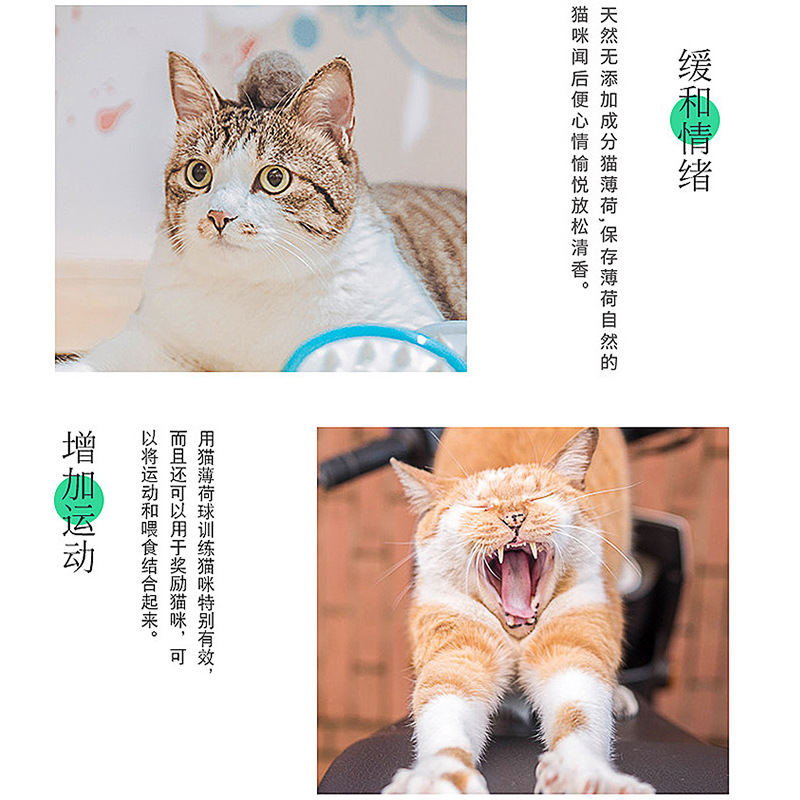 缓和情绪

天然无添加成分猫薄荷，保存薄荷自然的猫咪闻后便心情愉悦放松清香。

增加运动

用猫薄荷球训练猫咪特别有效，而且还可以用于奖励猫咪，可以将运动和喂食结合起来。