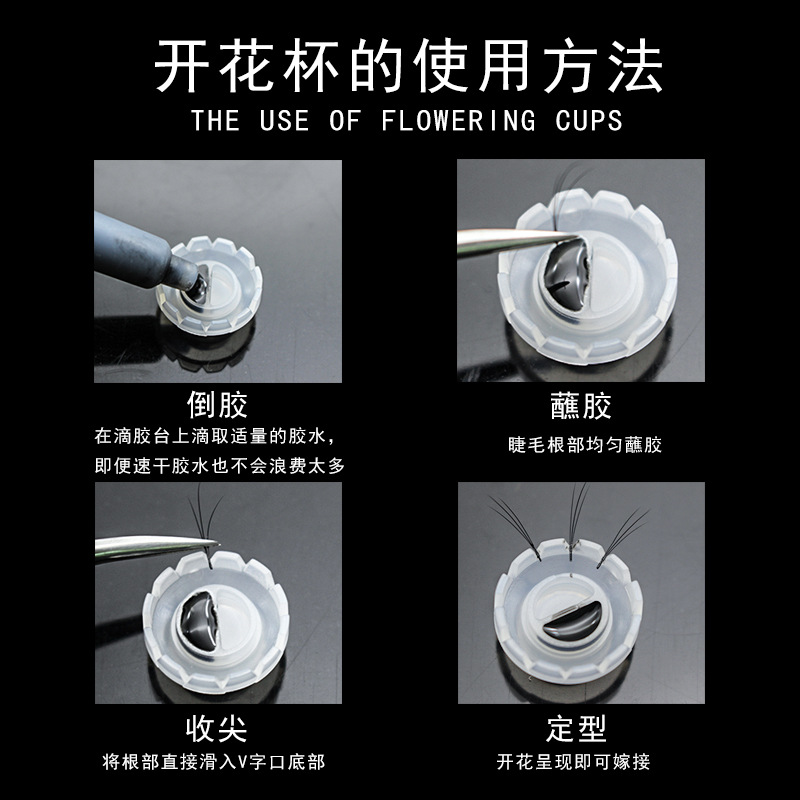 开花杯的使用方法
THE USE OF FLOWERING CUPS

倒胶
在滴胶台上滴取适量的胶水，即便速干胶水也不会浪费太多

蘸胶
睫毛根部均匀蘸胶

收尖
将根部直接滑入V字口底部

定型
开花呈现即可嫁接