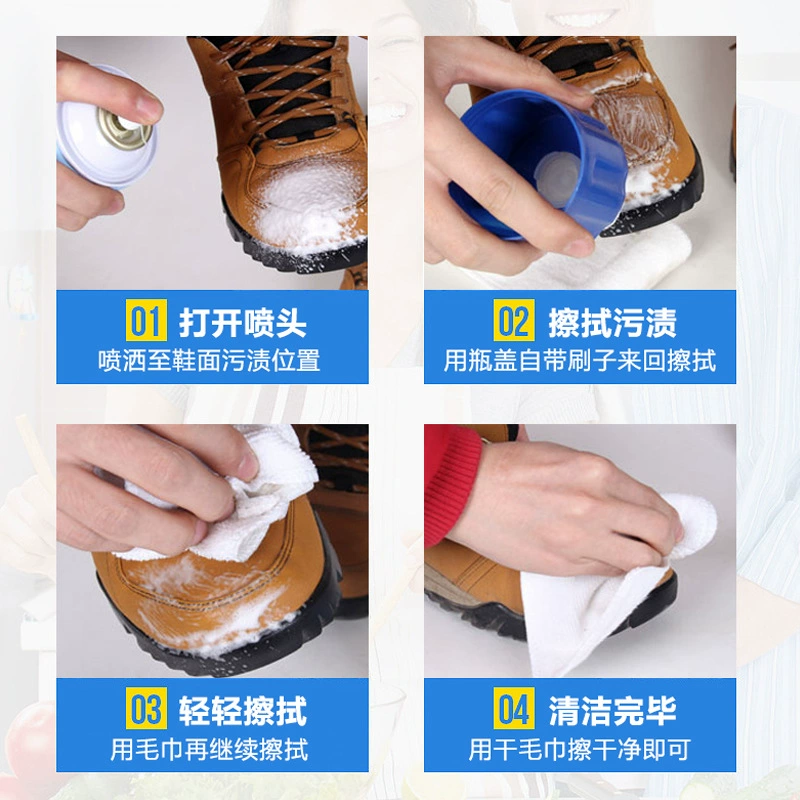 01 打开喷头
喷洒至鞋面污渍位置

02 擦拭污渍
用瓶盖自带刷子来回擦拭

03 轻轻擦拭
用毛巾再继续擦拭

04 清洁完毕
用干毛巾擦干净即可