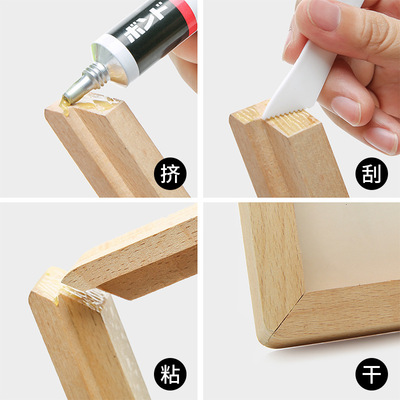 ボンド

挤

刮

粘

干