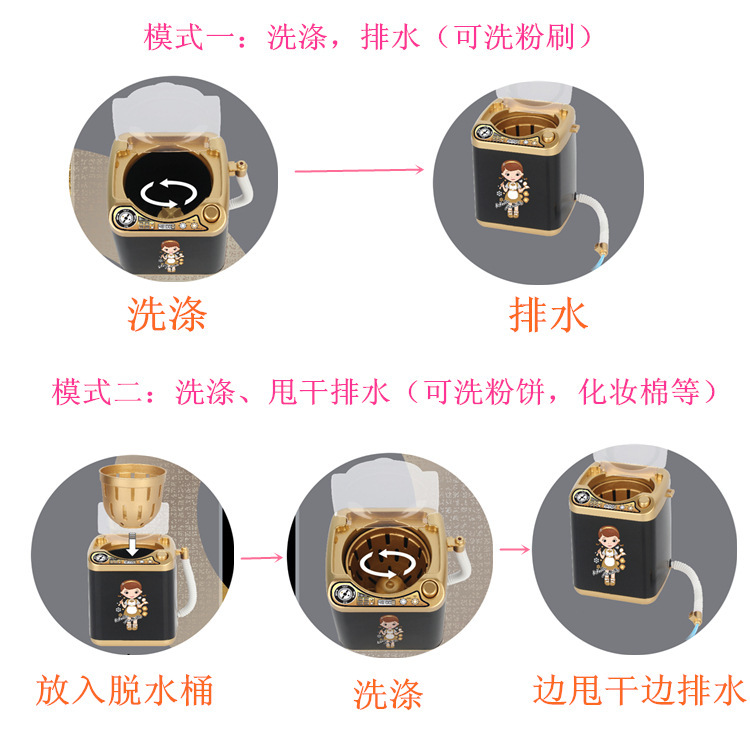 模式一：洗涤，排水（可洗粉刷）

洗涤

排水

模式二：洗涤、甩干排水（可洗粉饼，化妆棉等）

放入脱水桶

洗涤

边甩干边排水