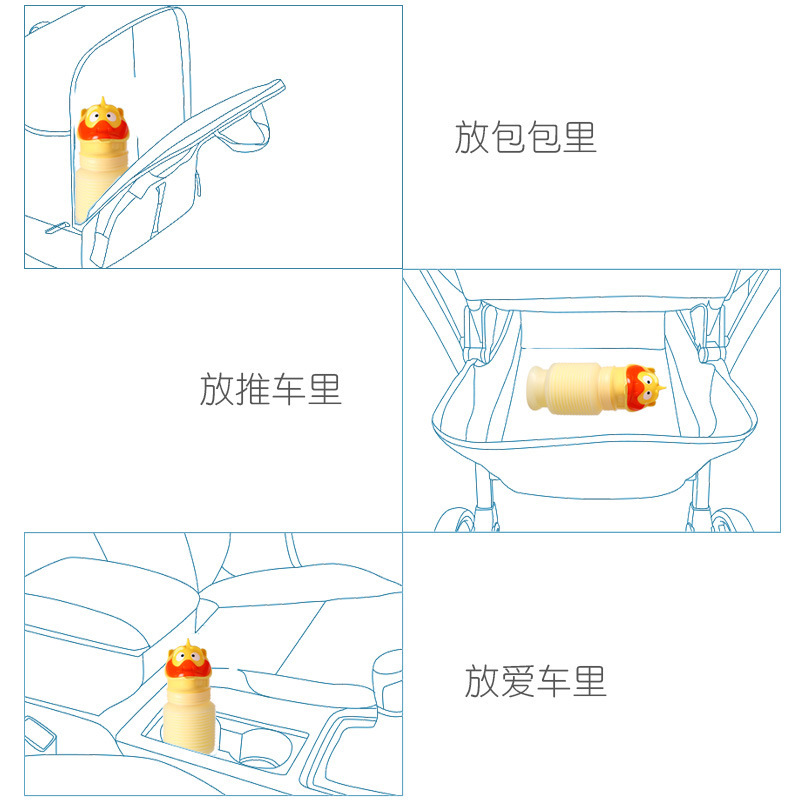 放包包里

放推车里

放爱车里