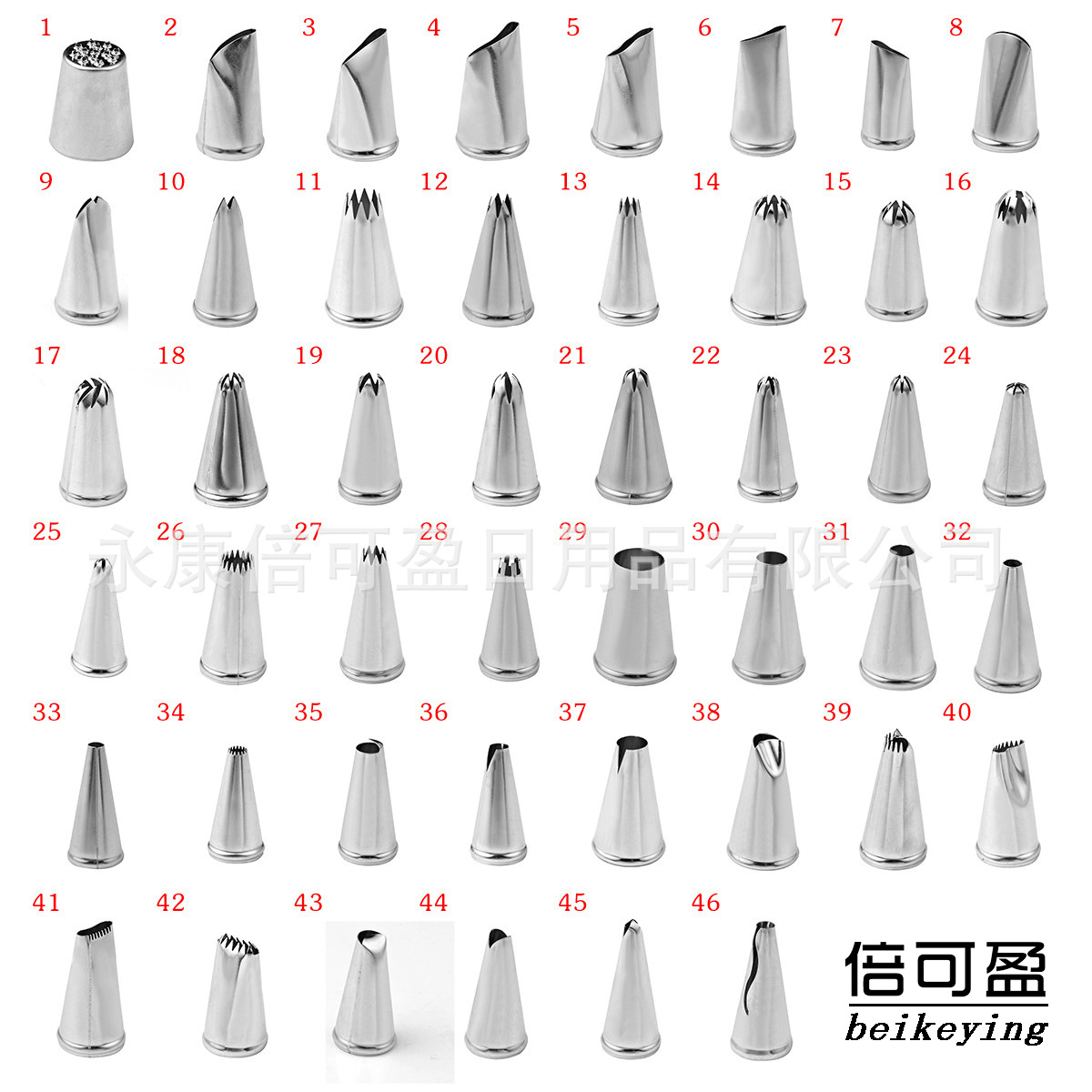 1 2 3 4 5 6 7 8
9 10 11 12 13 14 15 16
17 18 19 20 21 22 23 24
25 26 27 28 29 30 31 32
永康倍可盈日用品有限公司
33 34 35 36 37 38 39 40
41 42 43 44 45 46
倍可盈
beikeying