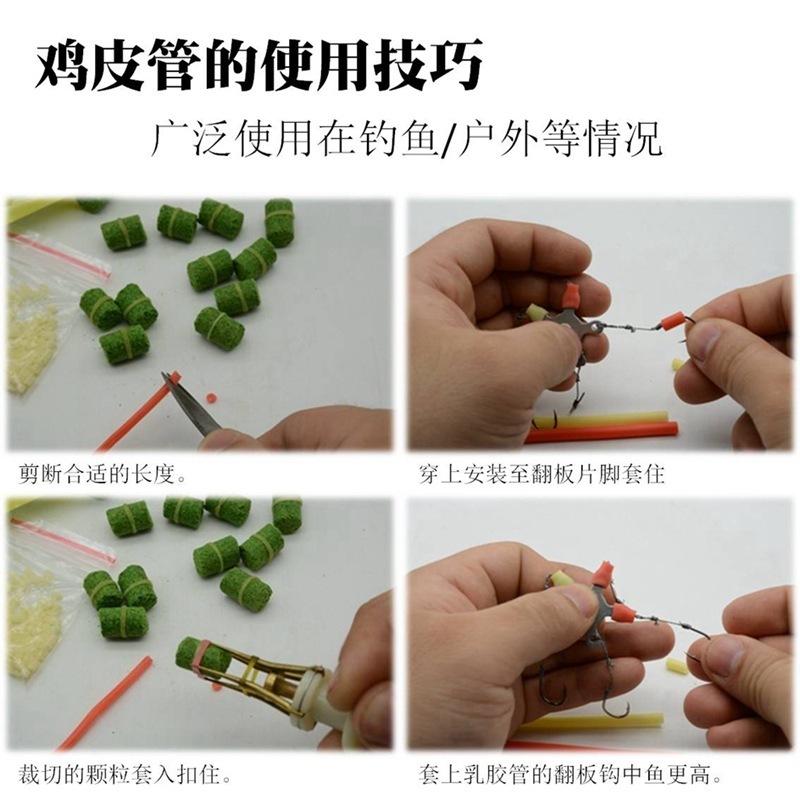 鸡皮管的使用技巧

广泛使用在钓鱼/户外等情况

剪断合适的长度。

穿上安装至翻板片脚套住

裁切的颗粒套入扣住。

套上乳胶管的翻板钩中鱼更高。