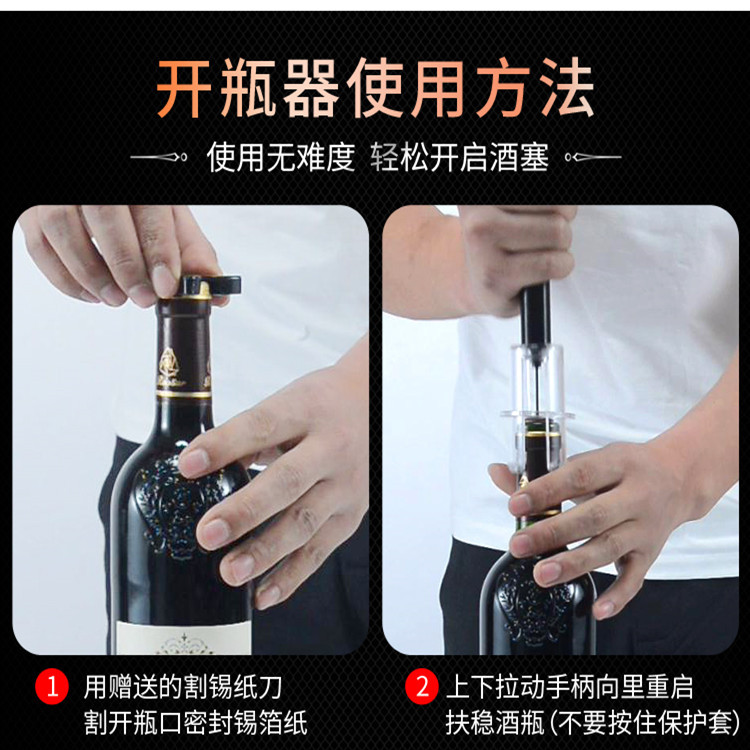 开瓶器使用方法

使用无难度 轻松开启酒塞

1 用赠送的割锡纸刀
割开瓶口密封锡箔纸

2 上下拉动手柄向里重启
扶稳酒瓶（不要按住保护套）