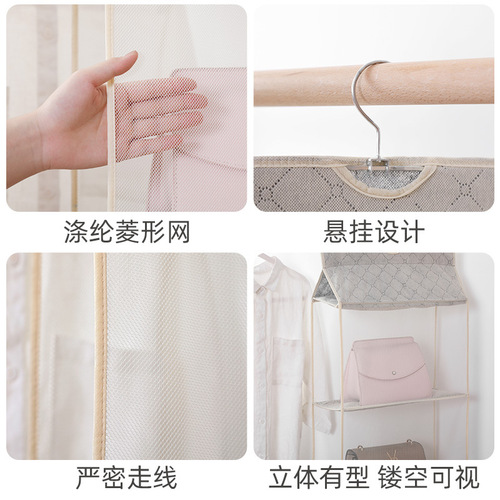 涤纶菱形网

悬挂设计

严密走线

立体有型 镂空可视