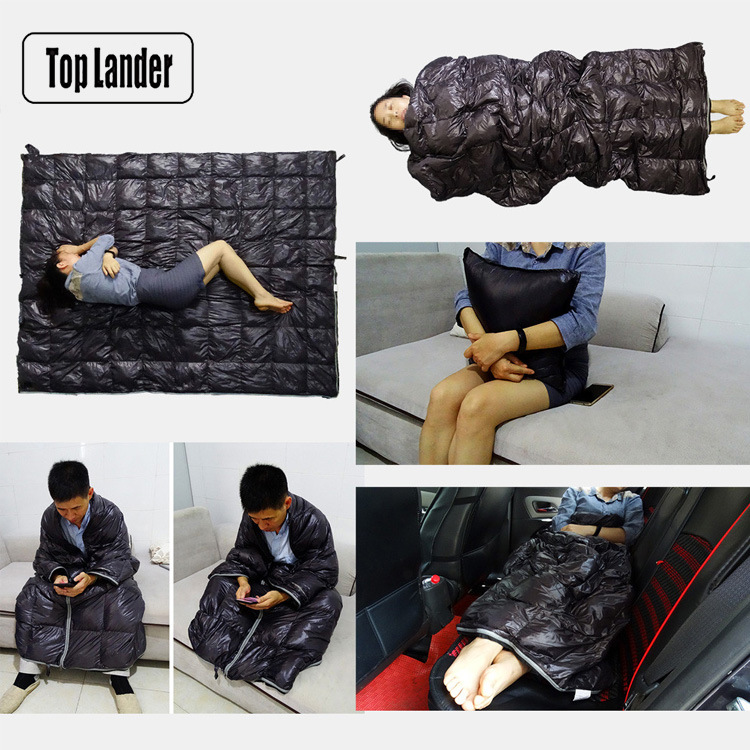 Top Lander