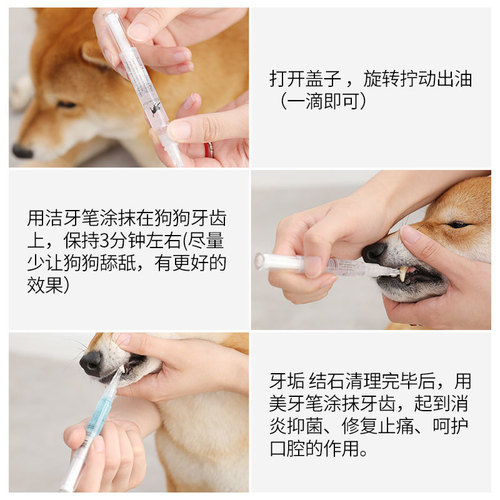 打开盖子，旋转拧动出油（一滴即可）

用洁牙笔涂抹在狗狗牙齿上，保持3分钟左右(尽量少让狗狗舔舐，有更好的效果)

牙垢 结石清理完毕后，用美牙笔涂抹牙齿，起到消炎抑菌、修复止痛、呵护口腔的作用。