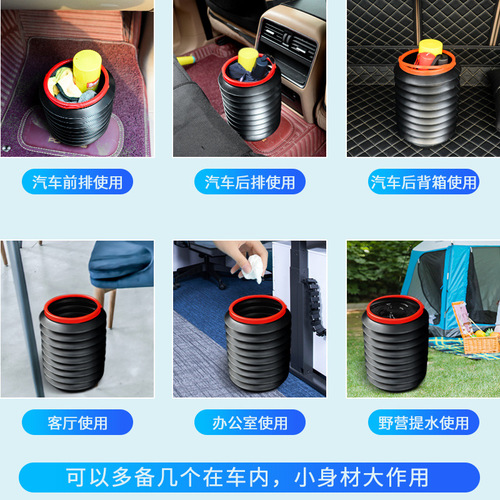 汽车前排使用

汽车后排使用

汽车后背箱使用

客厅使用

办公室使用

野营提水使用

可以多备几个在车内，小身材大作用