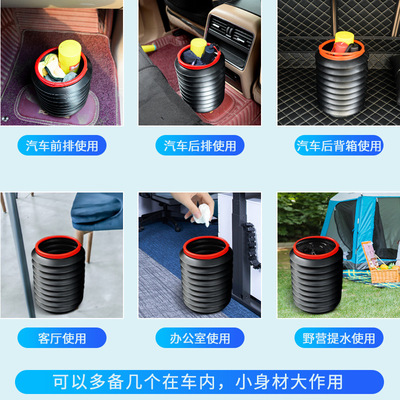 汽车前排使用

汽车后排使用

汽车后背箱使用

客厅使用

办公室使用

野营提水使用

可以多备几个在车内，小身材大作用