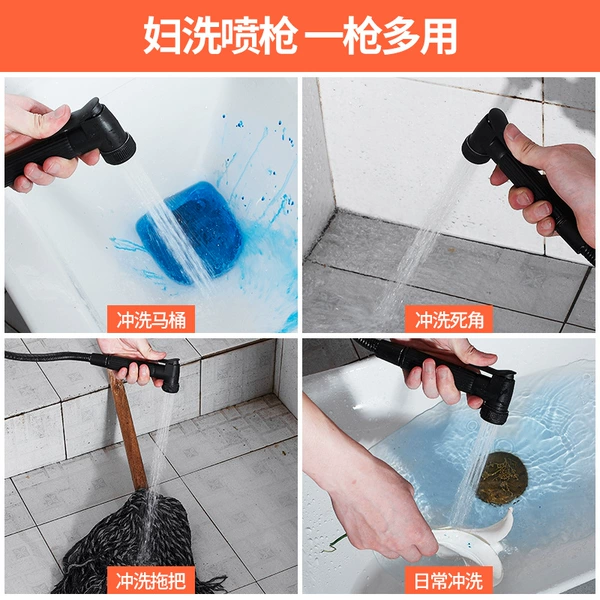 妇洗喷枪 一枪多用

冲洗马桶

冲洗死角

冲洗拖把

日常冲洗