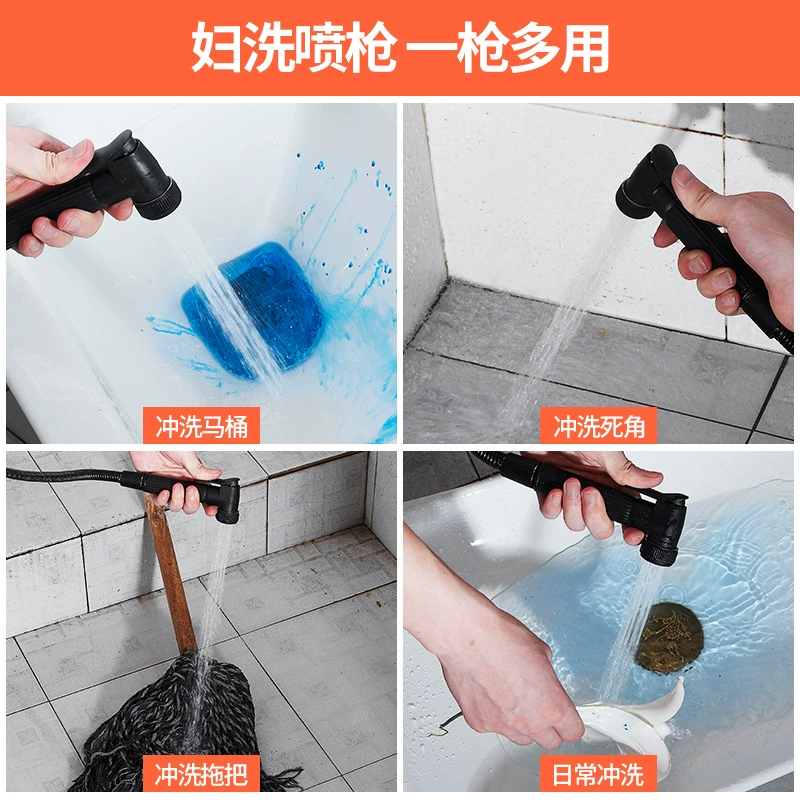 妇洗喷枪 一枪多用

冲洗马桶

冲洗死角

冲洗拖把

日常冲洗