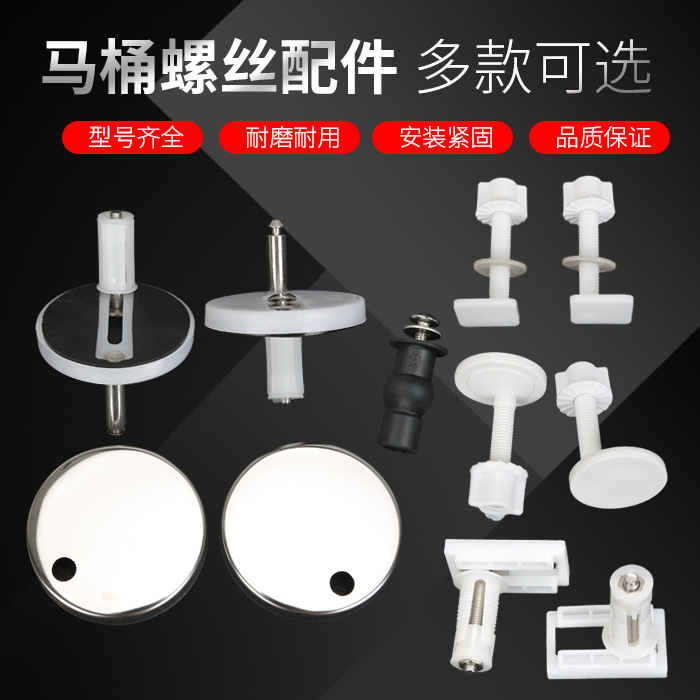 马桶螺丝配件 多款可选

型号齐全 耐磨耐用 安装紧固 品质保证