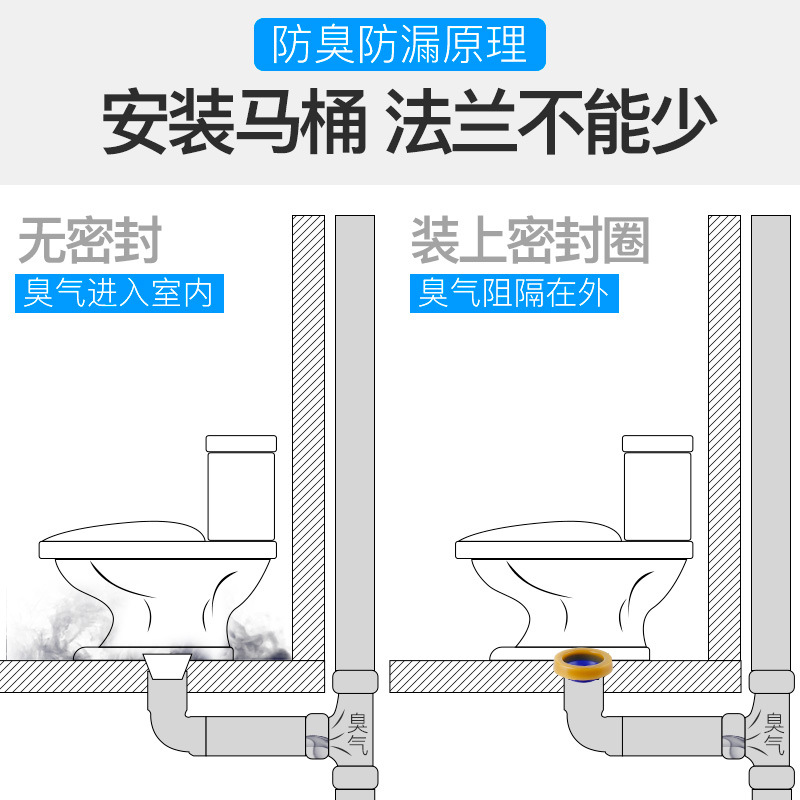 防臭防漏原理

安装马桶 法兰不能少

无密封
臭气进入室内

臭气

装上密封圈
臭气阻隔在外

臭气