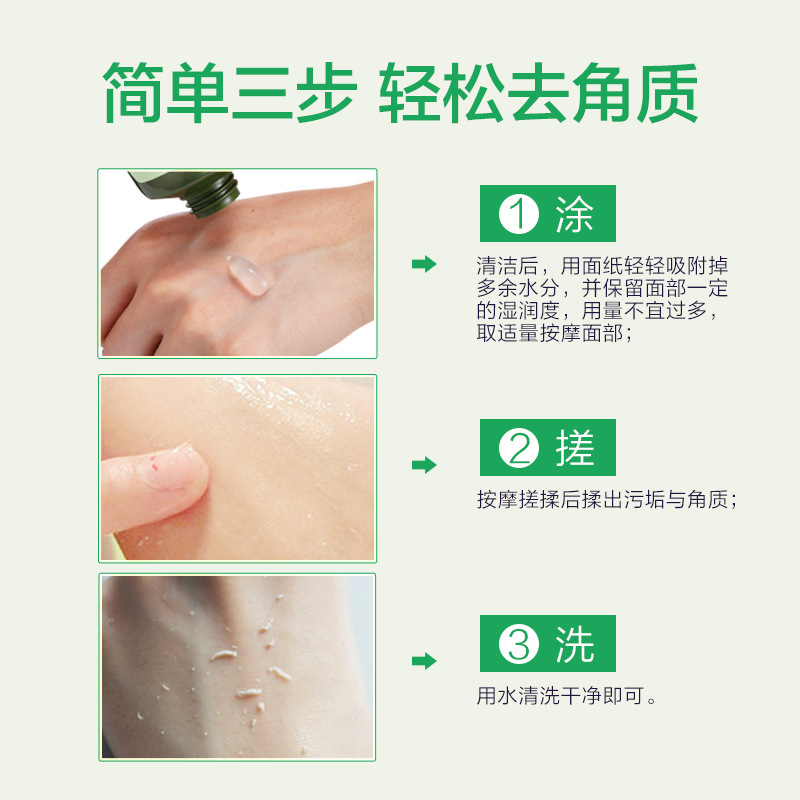 简单三步 轻松去角质

① 涂

清洁后，用面纸轻轻吸附掉多余水分，并保留面部一定的湿润度，用量不宜过多，取适量按摩面部；

② 搓

按摩搓揉后揉出污垢与角质；

③ 洗

用水清洗干净即可。