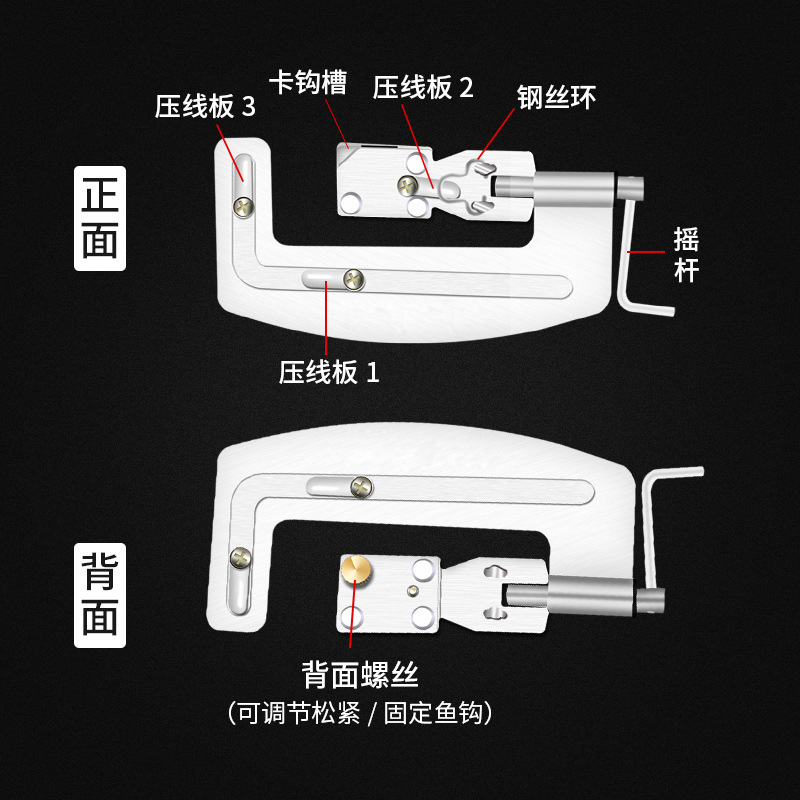 正面

压线板 3
卡钩槽
压线板 2
钢丝环
摇杆
压线板 1

背面

背面螺丝
（可调节松紧 / 固定鱼钩）