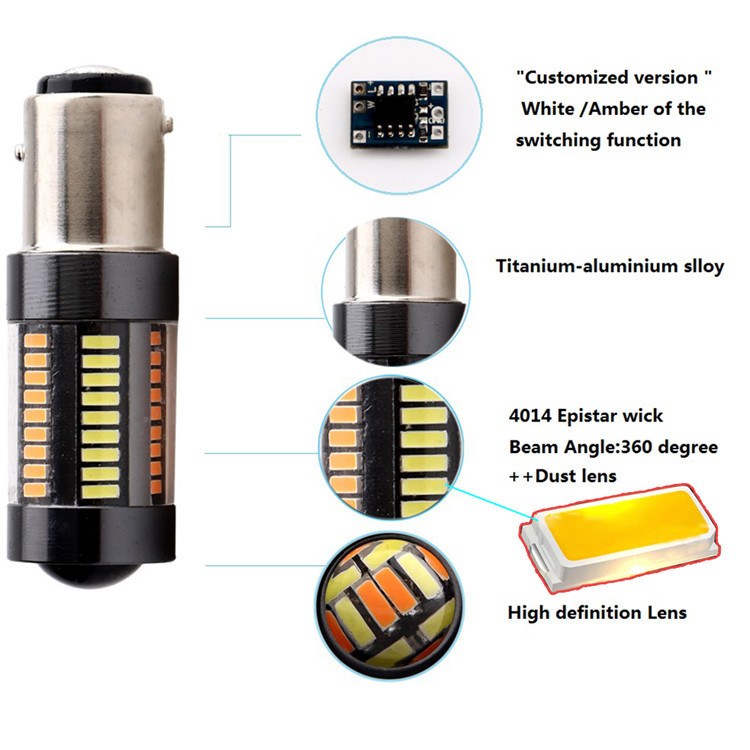 "Customized version "
White /Amber of the switching function

Titanium-aluminium slloy

4014 Epistar wick
Beam Angle:360 degree
++Dust lens

High definition Lens