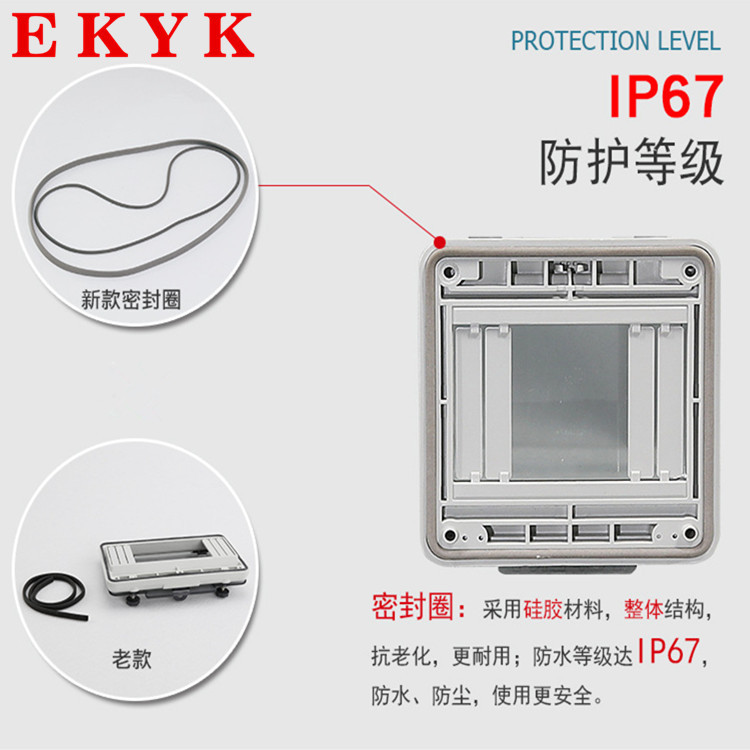 EKYK

PROTECTION LEVEL

IP67

防护等级

新款密封圈

老款

密封圈：采用硅胶材料，整体结构，抗老化，更耐用；防水等级达IP67，防水、防尘，使用更安全。