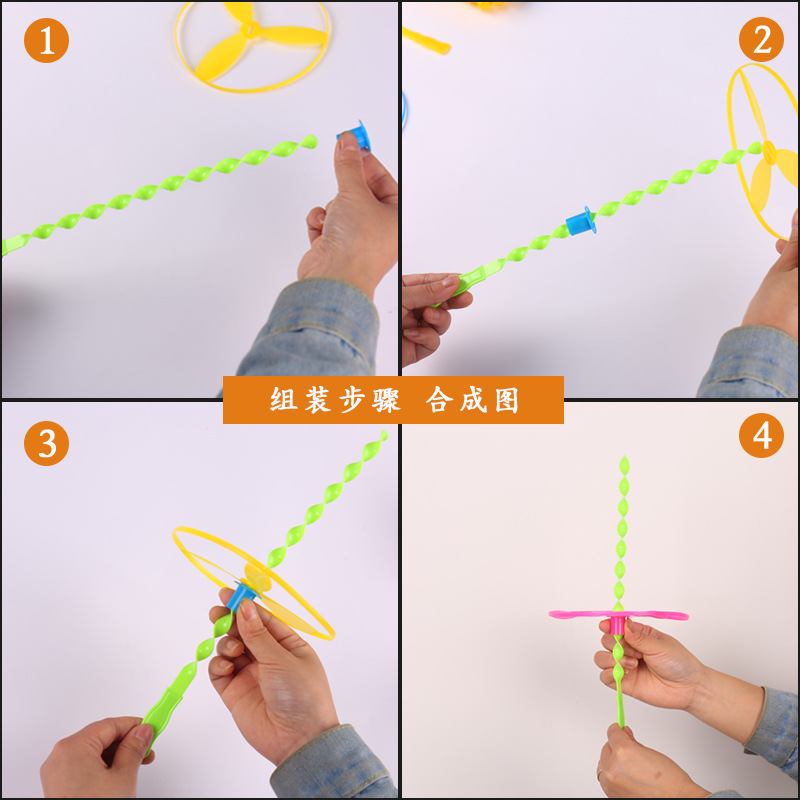 1

2

组装步骤 合成图

3

4