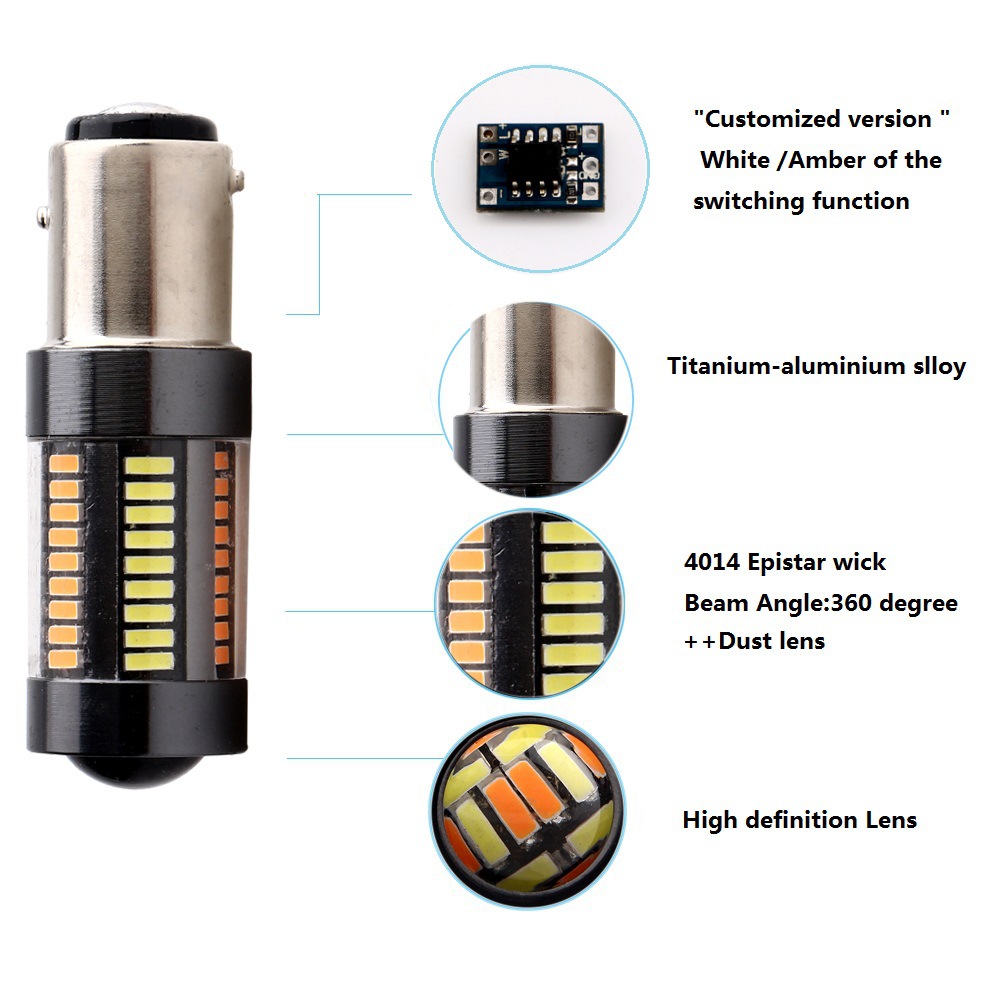 "Customized version "
White /Amber of the
switching function

Titanium-aluminium slloy

4014 Epistar wick
Beam Angle:360 degree
++Dust lens

High definition Lens