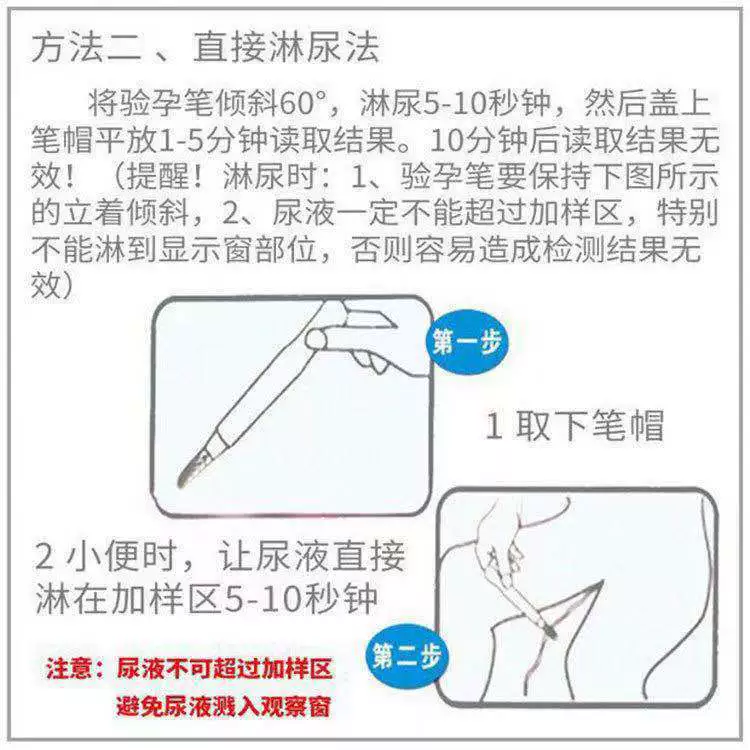 方法二 、直接淋尿法

将验孕笔倾斜60°，淋尿5-10秒钟，然后盖上笔帽平放1-5分钟读取结果。10分钟后读取结果无效！（提醒！淋尿时：1、验孕笔要保持下图所示的立着倾斜，2、尿液一定不能超过加样区，特别不能淋到显示窗部位，否则容易造成检测结果无效）

第一步

1 取下笔帽

2 小便时，让尿液直接淋在加样区5-10秒钟

第二步

注意：尿液不可超过加样区
避免尿液溅入观察窗