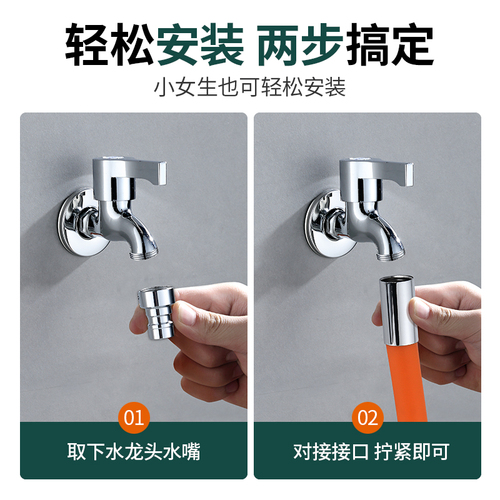 轻松安装 两步搞定

小女生也可轻松安装

01

取下水龙头水嘴

02

对接接口 拧紧即可