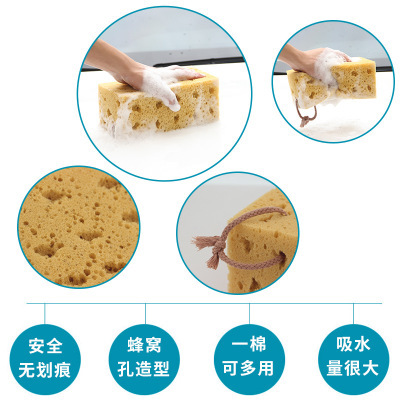 安全
无划痕

蜂窝
孔造型

一棉
可多用

吸水
量很大