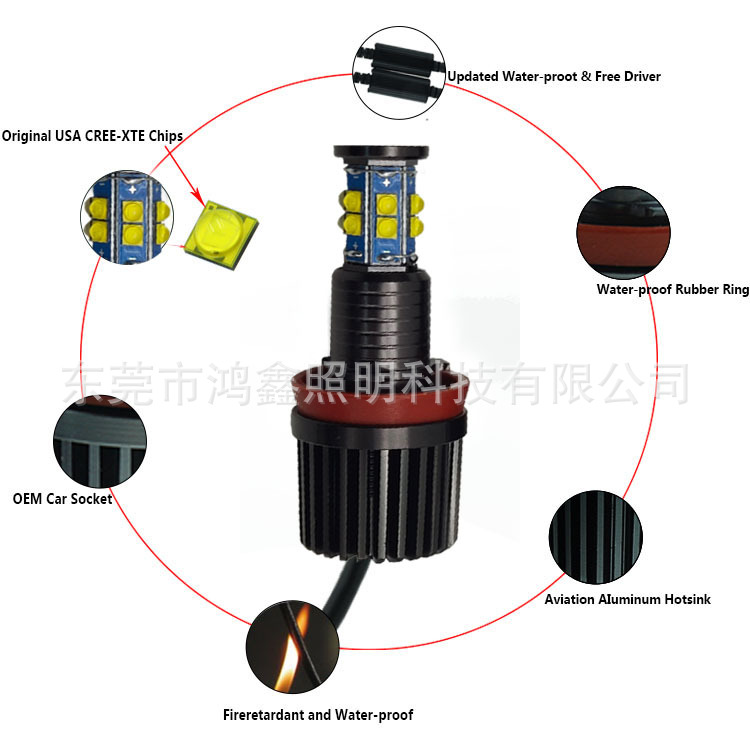 Updated Water-proot & Free Driver

Original USA CREE-XTE Chips

Water-proof Rubber Ring

东莞市鸿鑫照明科技有限公司

OEM Car Socket

Aviation Aluminum Hotsink

Fireretardant and Water-proof