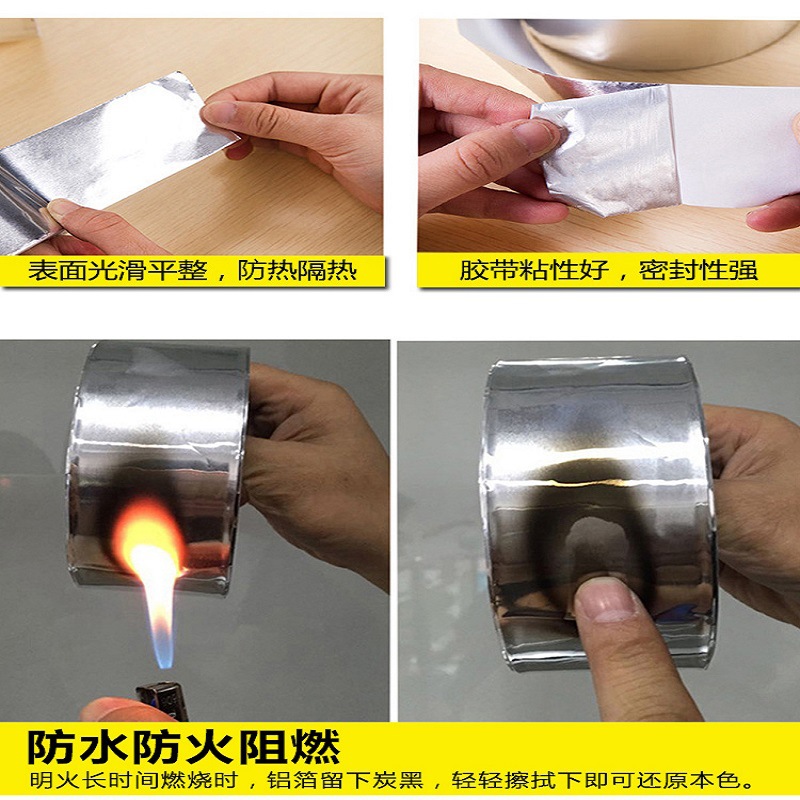 表面光滑平整，防热隔热

胶带粘性好，密封性强

防水防火阻燃

明火长时间燃烧时，铝箔留下炭黑，轻轻擦拭下即可还原本色。