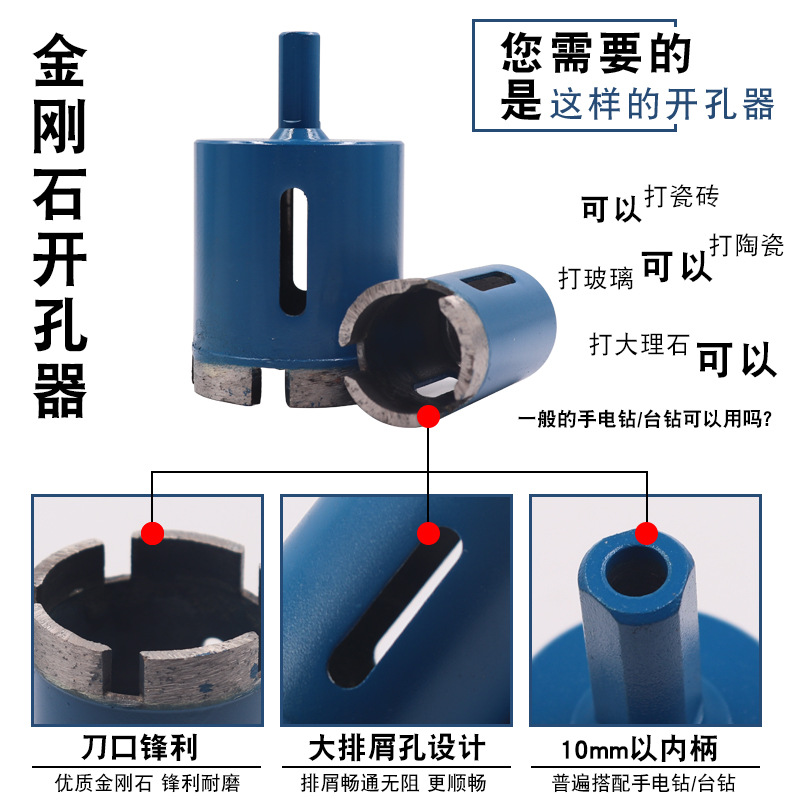 金刚石开孔器

您需要的是这样的开孔器

可以打瓷砖
打玻璃 可以 打陶瓷
打大理石 可以

一般的手电钻/台钻可以用吗?

刀口锋利
优质金刚石 锋利耐磨

大排屑孔设计
排屑畅通无阻 更顺畅

10mm以内柄
普遍搭配手电钻/台钻