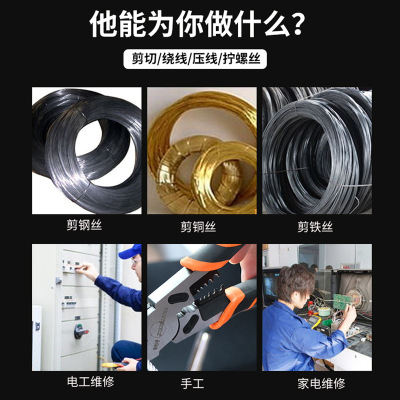 他能为你做什么？

剪切/绕线/压线/拧螺丝

剪钢丝

剪铜丝

剪铁丝

电工维修

手工

家电维修