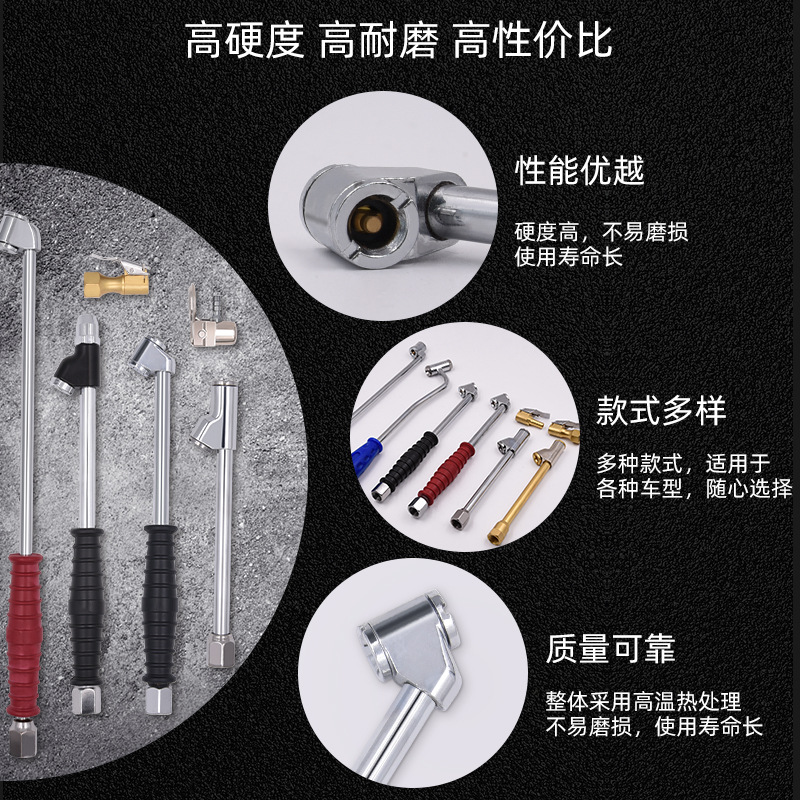 高硬度 高耐磨 高性价比

性能优越

硬度高，不易磨损
使用寿命长

款式多样

多种款式，适用于
各种车型，随心选择

质量可靠

整体采用高温热处理
不易磨损，使用寿命长