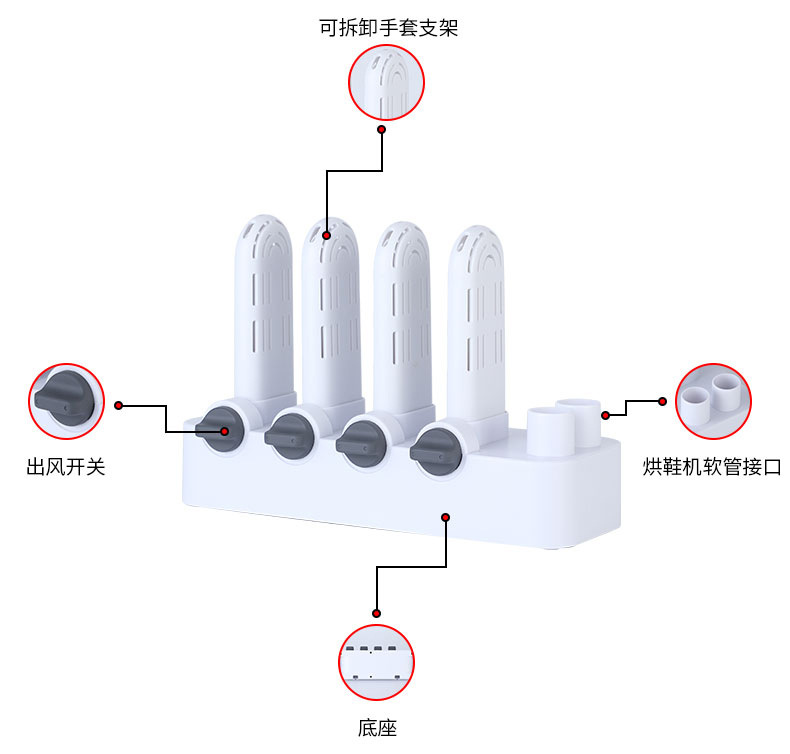 可拆卸手套支架

出风开关

烘鞋机软管接口

底座