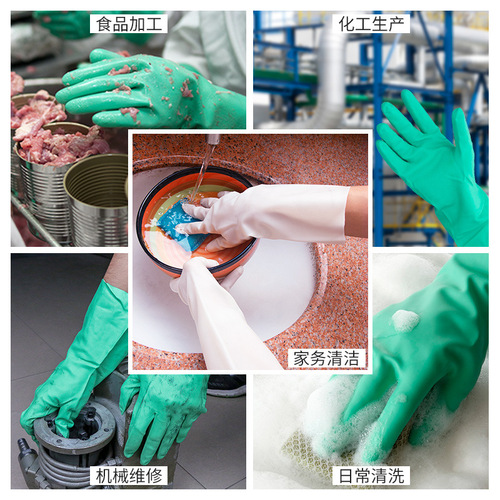 食品加工

化工生产

家务清洁

机械维修

日常清洗