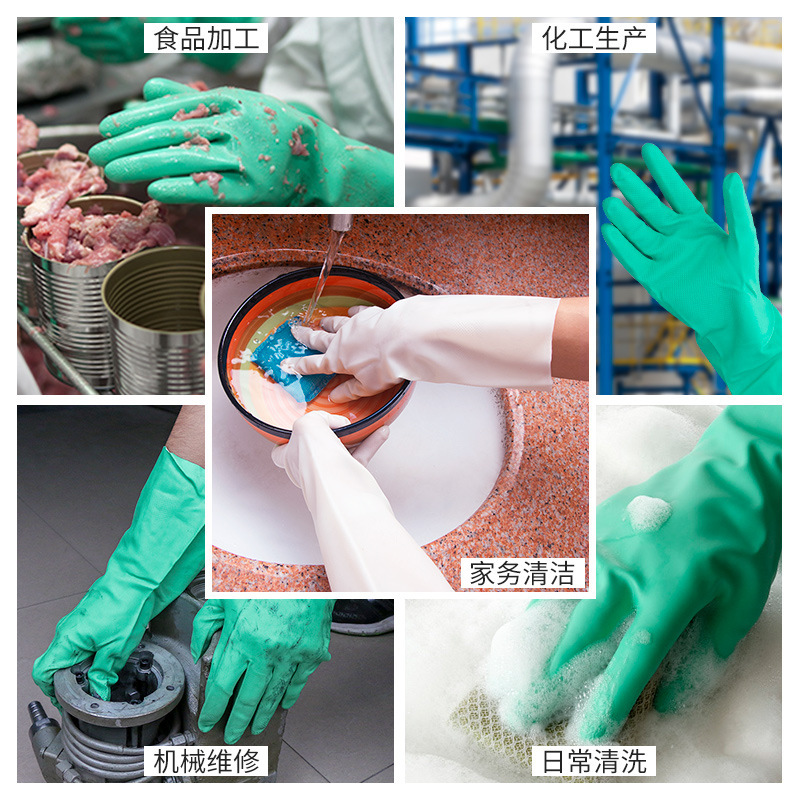 食品加工

化工生产

家务清洁

机械维修

日常清洗