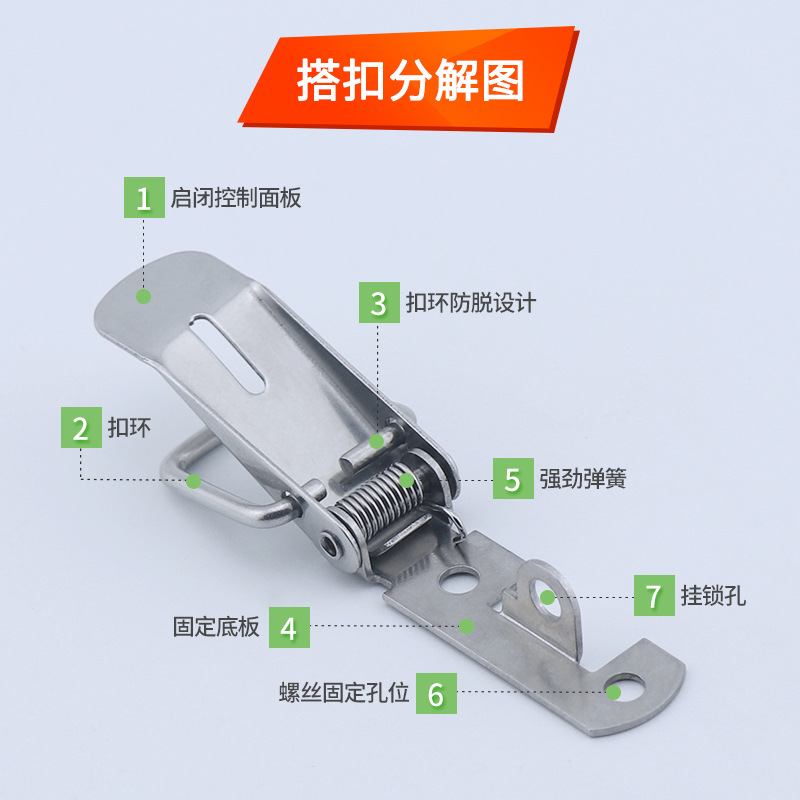 搭扣分解图

1 启闭控制面板

3 扣环防脱设计

2 扣环

5 强劲弹簧

7 挂锁孔

固定底板 4

螺丝固定孔位 6