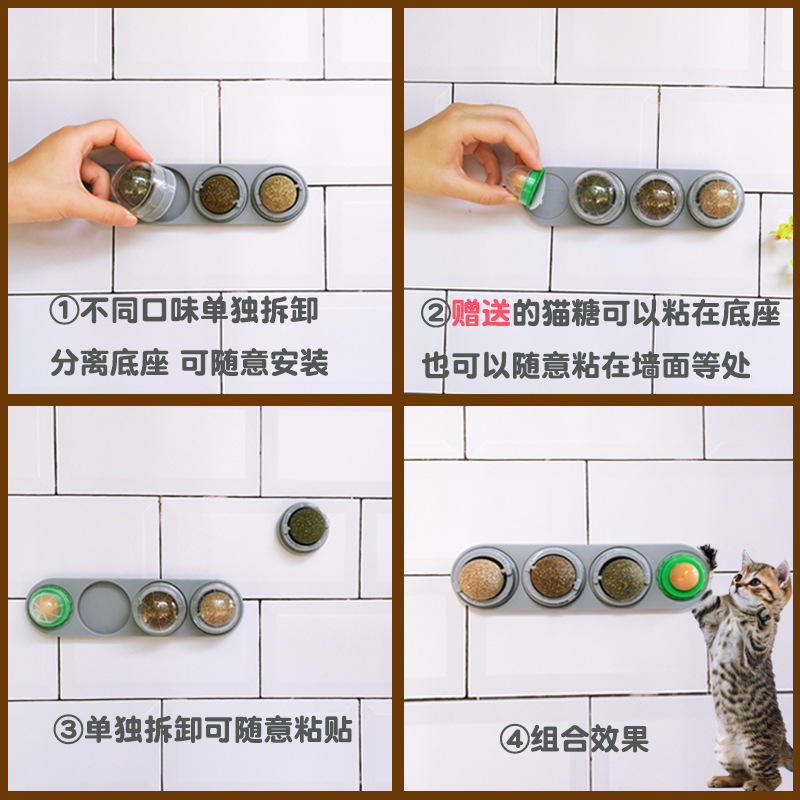 ①不同口味单独拆卸
分离底座 可随意安装

②赠送的猫糖可以粘在底座
也可以随意粘在墙面等处

③单独拆卸可随意粘贴

④组合效果