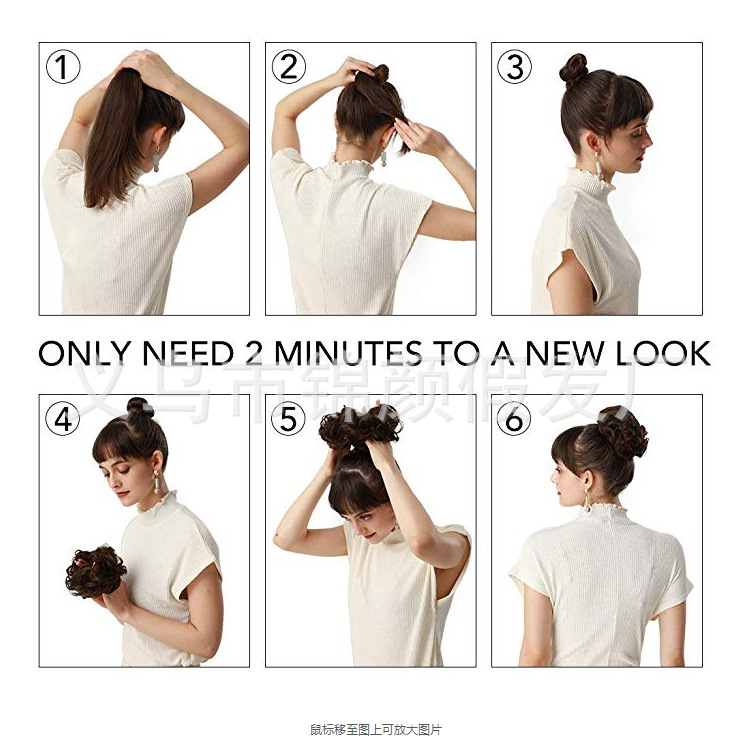 ①

②

③

ONLY NEED 2 MINUTES TO A NEW LOOK

义乌市锦颜假发厂

④

⑤

⑥

鼠标移至图上可放大图片