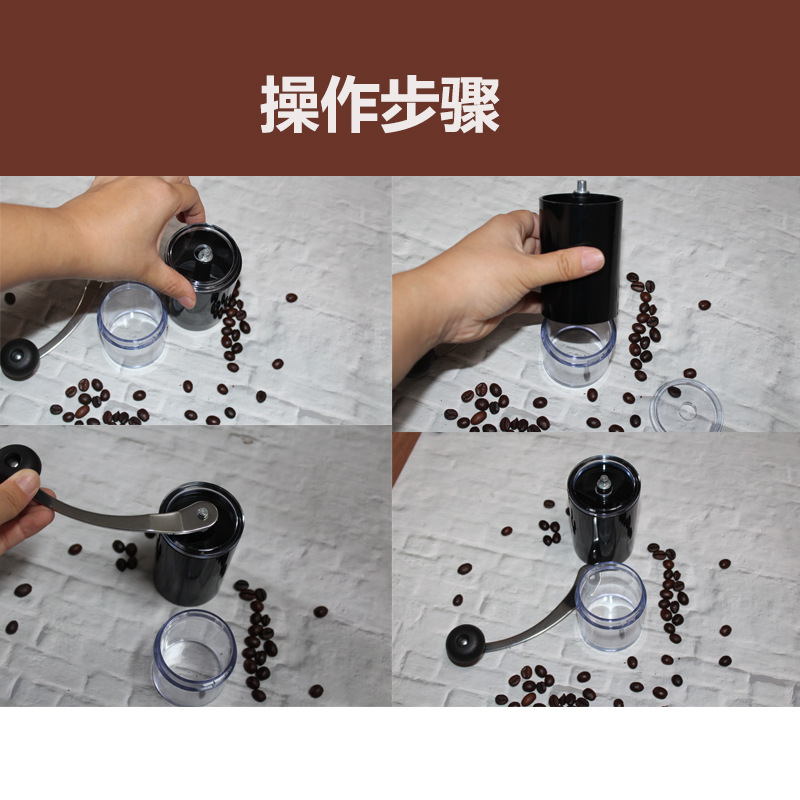 操作步骤